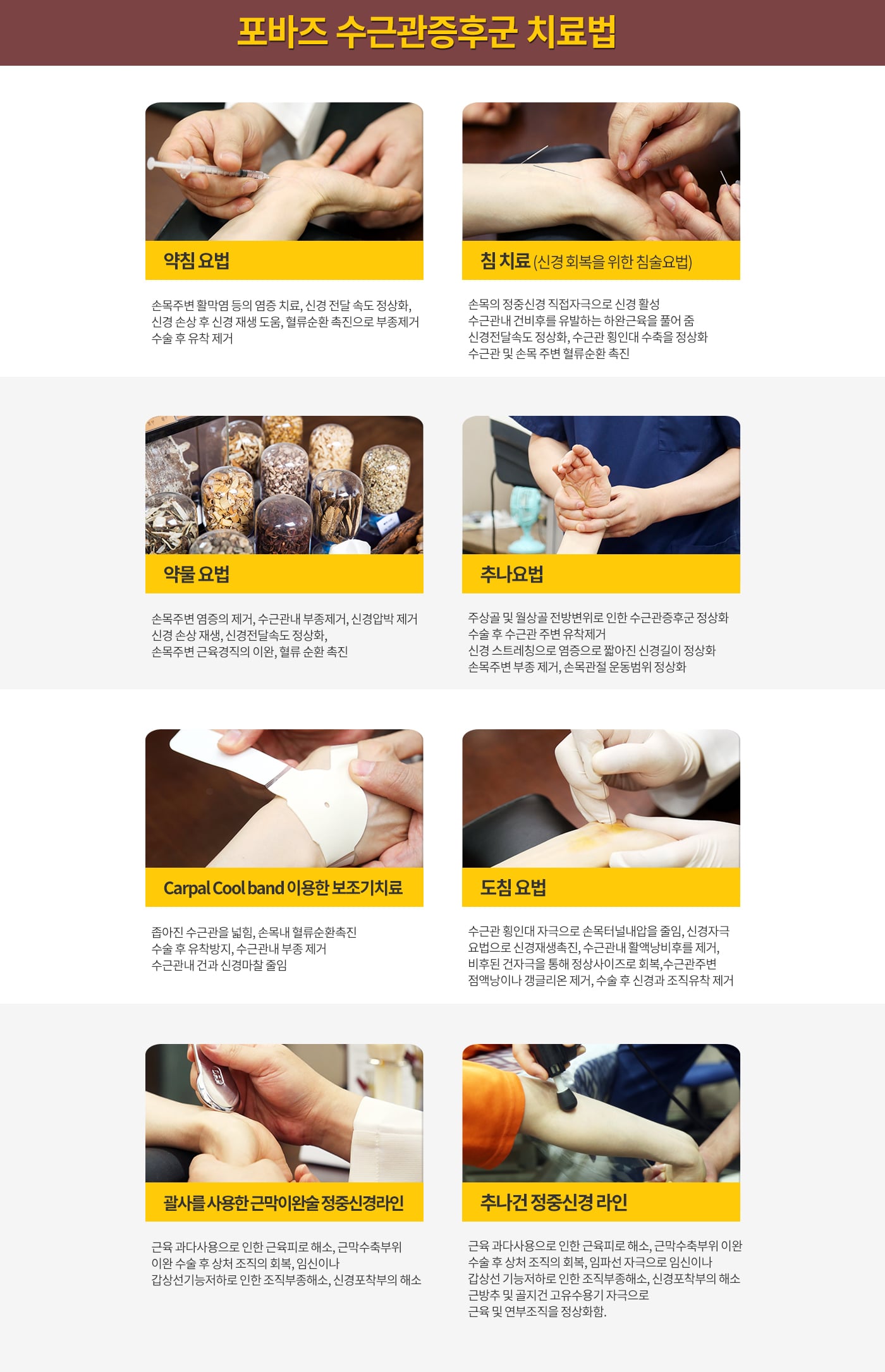 포바즈 수근관증후군 치료법

약침 요법

손목주변 활막염 등의 염증 치료, 신경 전달 속도 정상화,
신경 손상 후 신경 재생 도움, 혈류순환 촉진으로 부종제거
수술 후 유착 제거

침 치료 (신경 회복을 위한 침술요법)

손목의 정중신경 직접자극으로 신경 활성
수근관내 건비후를 유발하는 하완근육을 풀어 줌
신경전달속도 정상화, 수근관 횡인대 수축을 정상화
수근관 및 손목 주변 혈류순환 촉진

약물 요법

손목주변 염증의 제거, 수근관내 부종제거, 신경압박 제거
신경 손상 재생, 신경전달속도 정상화,
손목주변 근육경직의 이완, 혈류 순환 촉진

추나요법

주상골 및 월상골 전방변위로 인한 수근관증후군 정상화
수술 후 수근관 주변 유착제거
신경 스트레칭으로 염증으로 짧아진 신경길이 정상화
손목주변 부종 제거, 손목관절 운동범위 정상화

Carpal Cool band 이용한 보조기치료

좁아진 수근관을 넓힘, 손목내 혈류순환촉진
수술 후 유착방지, 수근관내 부종 제거
수근관내 건과 신경마찰 줄임

도침 요법

수근관 횡인대 자극으로 손목터널내압을 줄임, 신경자극
요법으로 신경재생촉진, 수근관내 활액낭비후를 제거,
비후된 건자극을 통해 정상사이즈로 회복,수근관주변
점액낭이나 갱글리온 제거, 수술 후 신경과 조직유착 제거

괄사를 사용한 근막이완술 정중신경라인

근육 과다사용으로 인한 근육피로 해소, 근막수축부위
이완 수술 후 상처 조직의 회복, 임신이나
갑상선기능저하로 인한 조직부종해소, 신경포착부의 해소

추나건 정중신경 라인

근육 과다사용으로 인한 근육피로 해소, 근막수축부위 이완
수술 후 상처 조직의 회복, 임파선 자극으로 임신이나
갑상선 기능저하로 인한 조직부종해소, 신경포착부의 해소
근방추 및 골지건 고유수용기 자극으로
근육 및 연부조직을 정상화함.